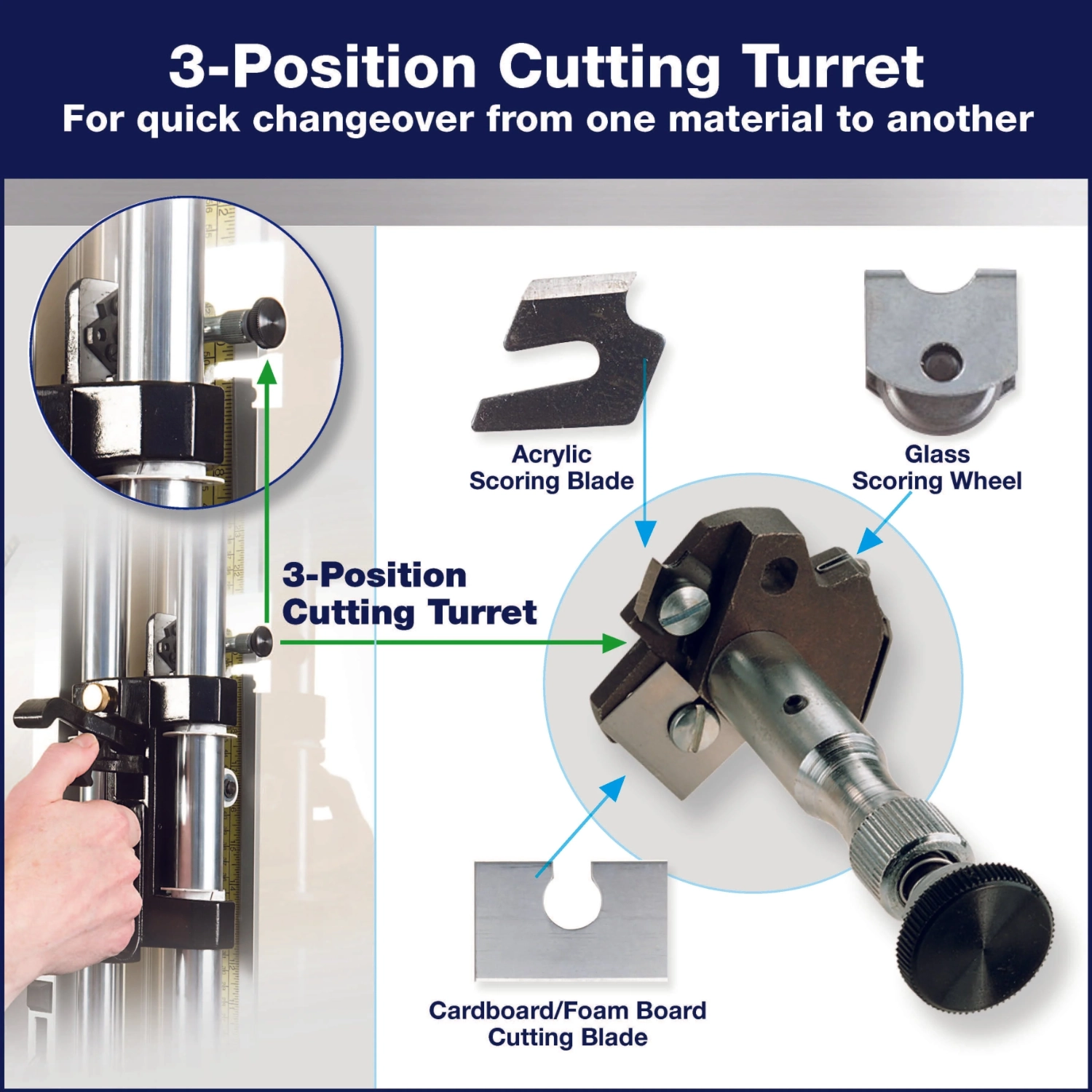 3-Position Cutting Turret
For quick changeover from one material to another

Acrylic Scoring Blade

Glass Scoring Wheel

3-Position Cutting Turret

Cardboard/Foam Board Cutting Blade